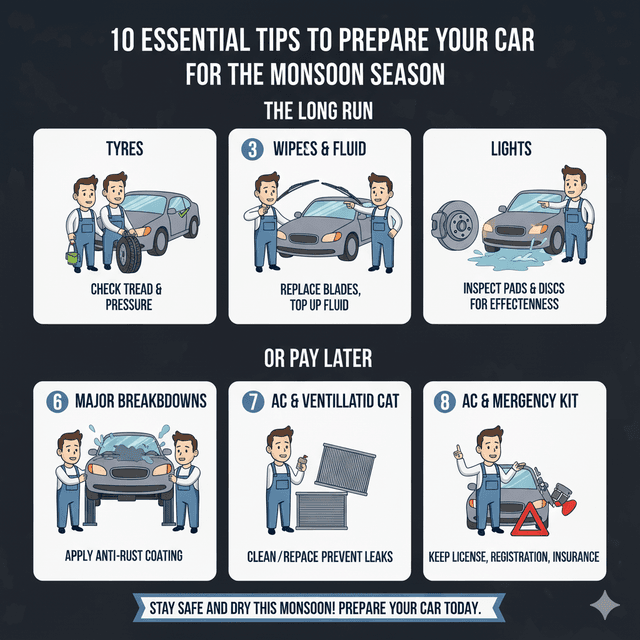 10 ESSENTIAL TIPS TO PREPARE YOUR CAR FOR THE MONSOON SEASON

THE LONG RUN

TYRES

CHECK TREAD & PRESSURE

3 WIPECS & FLUID

REPLACE BLADES, TOP UP FLUID

LIGHTS

INSPECT PADS & DISCS FOR EFFECTENNESS

OR PAY LATER

6 MAJOR BREAKBDOWNS

APPLY ANTI-RUST COATING

7 AC & VENTILLATID CAT

CLEAN/REPACE PREVENT LEAKS

8 AC & MERGENCY KIT

KEEP LICENSE, REGISTRATION, INSURANCE

STAY SAFE AND DRY THIS MONSOON! PREPARE YOUR CAR TODAY.