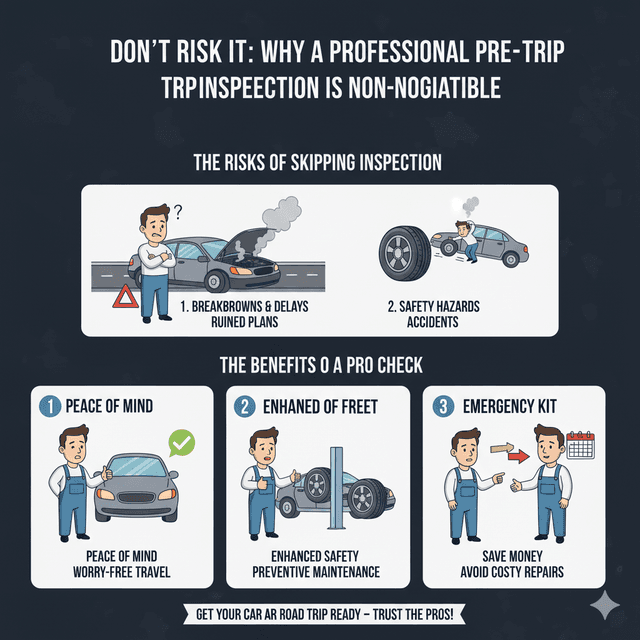 DON'T RISK IT: WHY A PROFESSIONAL PRE-TRIP TRPINSPEECTION IS NON-NOGIATIBLE

THE RISKS OF SKIPPING INSPECTION

?

1. BREAKBROWNS & DELAYS
RUINED PLANS

2. SAFETY HAZARDS
ACCIDENTS

THE BENEFITS O A PRO CHECK

1 PEACE OF MIND

PEACE OF MIND
WORRY-FREE TRAVEL

2 ENHANED OF FREET

ENHANCED SAFETY
PREVENTIVE MAINTENANCE

3 EMERGENCY KIT

SAVE MONEY
AVOID COSTY REPAIRS

GET YOUR CAR AR ROAD TRIP READY – TRUST THE PROS!