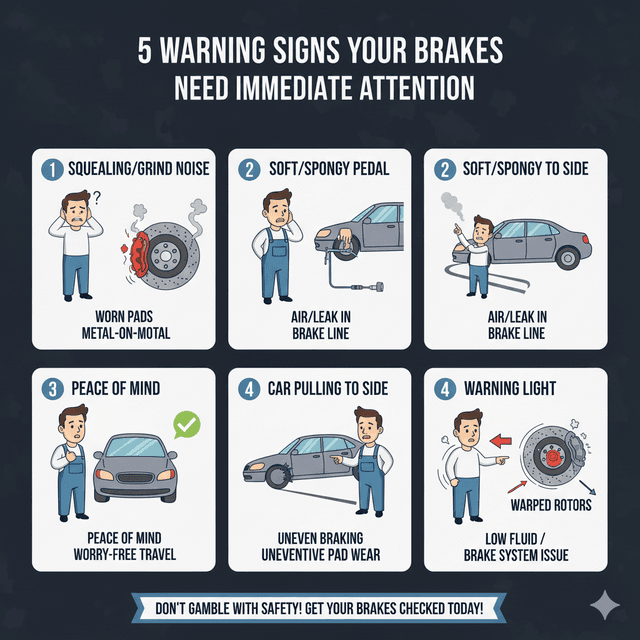 5 WARNING SIGNS YOUR BRAKES NEED IMMEDIATE ATTENTION

1 SQUEALING/GRIND NOISE

?

WORN PADS METAL-ON-MOTAL

2 SOFT/SPONGY PEDAL

AIR/LEAK IN BRAKE LINE

2 SOFT/SPONGY TO SIDE

AIR/LEAK IN BRAKE LINE

3 PEACE OF MIND

PEACE OF MIND WORRY-FREE TRAVEL

4 CAR PULLING TO SIDE

UNEVEN BRAKING UNEVENTIVE PAD WEAR

4 WARNING LIGHT

WARPED ROTORS

LOW FLUID / BRAKE SYSTEM ISSUE

DON'T GAMBLE WITH SAFETY! GET YOUR BRAKES CHECKED TODAY!