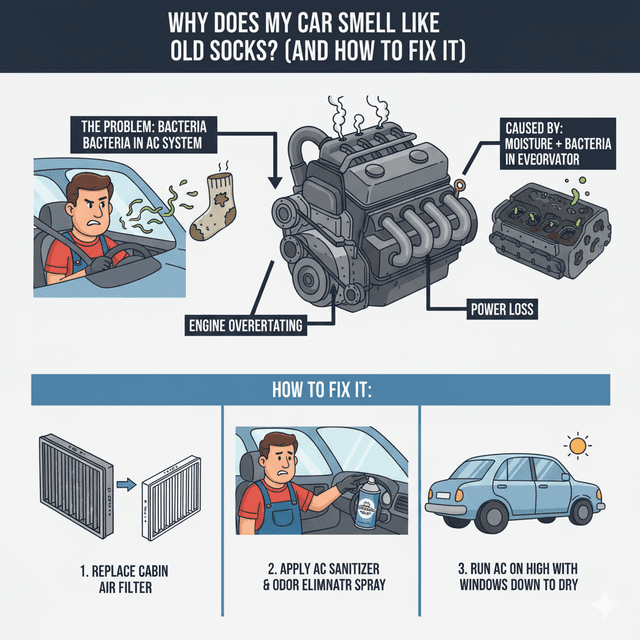 WHY DOES MY CAR SMELL LIKE OLD SOCKS? (AND HOW TO FIX IT)

THE PROBLEM: BACTERIA BACTERIA IN AC SYSTEM

CAUSED BY: MOISTURE + BACTERIA IN EVEORVATOR

ENGINE OVERERTATING

POWER LOSS

HOW TO FIX IT:

1. REPLACE CABIN AIR FILTER

2. APPLY AC SANITIZER & ODOR ELIMNATR SPRAY

3. RUN AC ON HIGH WITH WINDOWS DOWN TO DRY