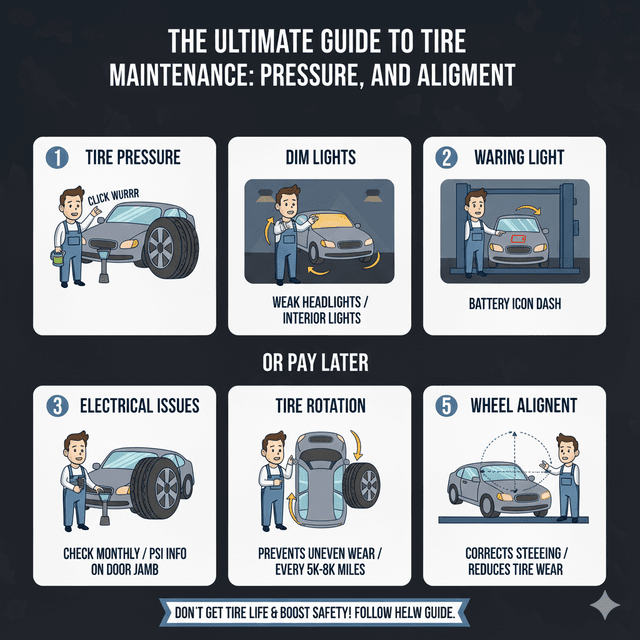 THE ULTIMATE GUIDE TO TIRE MAINTENANCE: PRESSURE, AND ALIGMENT

1 TIRE PRESSURE

CLICK WURRR

DIM LIGHTS

WEAK HEADLIGHTS / INTERIOR LIGHTS

2 WARING LIGHT

BATTERY ICON DASH

OR PAY LATER

3 ELECTRICAL ISSUES

CHECK MONTHLY / PSI INFO ON DOOR JAMB

TIRE ROTATION

PREVENTS UNEVEN WEAR / EVERY 5K-8K MILES

5 WHEEL ALIGNENT

CORRECTS STEEEING / REDUCES TIRE WEAR

DON'T GET TIRE LIFE & BOOST SAFETY! FOLLOW HELW GUIDE.