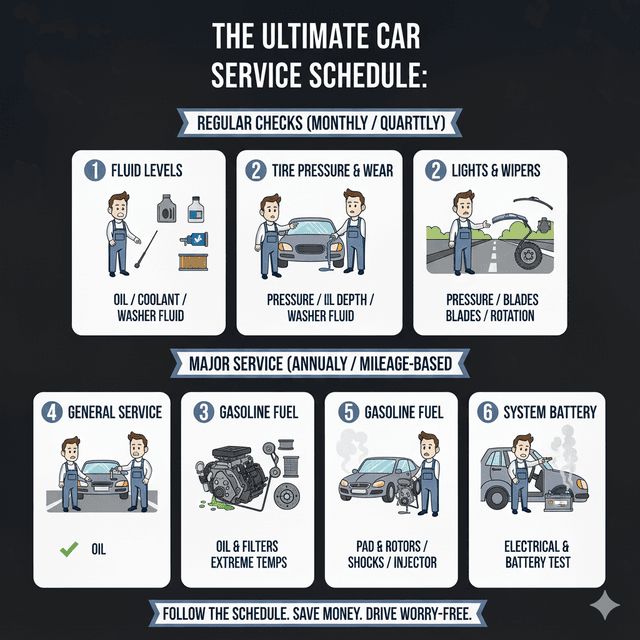 THE ULTIMATE CAR SERVICE SCHEDULE:

REGULAR CHECKS (MONTHLY / QUARTTLY)

1 FLUID LEVELS

OIL / COOLANT / WASHER FLUID

2 TIRE PRESSURE & WEAR

PRESSURE / IIL DEPTH / WASHER FLUID

2 LIGHTS & WIPERS

PRESSURE / BLADES BLADES / ROTATION

MAJOR SERVICE (ANNUALY / MILEAGE-BASED

4 GENERAL SERVICE

OIL

3 GASOLINE FUEL

OIL & FILTERS EXTREME TEMPS

5 GASOLINE FUEL

PAD & ROTORS / SHOCKS / INJECTOR

6 SYSTEM BATTERY

ELECTRICAL & BATTERY TEST

FOLLOW THE SCHEDULE. SAVE MONEY. DRIVE WORRY-FREE.